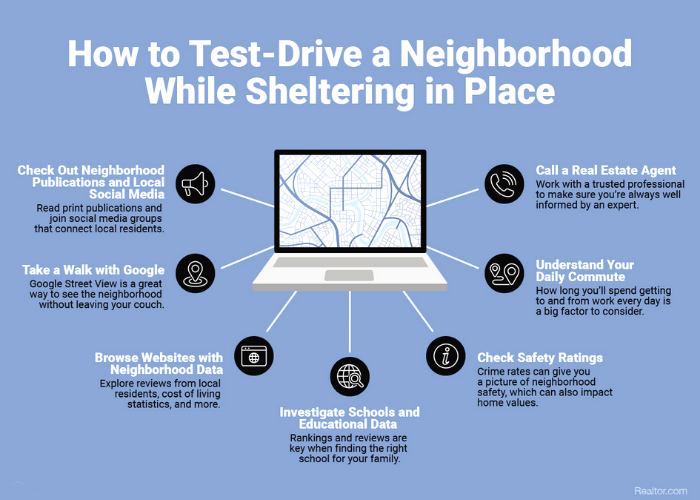 How to Test-Drive a Neighborhood While Sheltering in Place

Check Out Neighborhood Publications and Local Social Media
Read print publications and join social media groups that connect local residents.

Take a Walk with Google
Google Street View is a great way to see the neighborhood without leaving your couch.

Browse Websites with Neighborhood Data
Explore reviews from local residents, cost of living statistics, and more.

Investigate Schools and Educational Data
Rankings and reviews are key when finding the right school for your family.

Check Safety Ratings
Crime rates can give you a picture of neighborhood safety, which can also impact home values.

Understand Your Daily Commute
How long you'll spend getting to and from work every day is a big factor to consider.

Call a Real Estate Agent
Work with a trusted professional to make sure you're always well informed by an expert.

Realtor.com